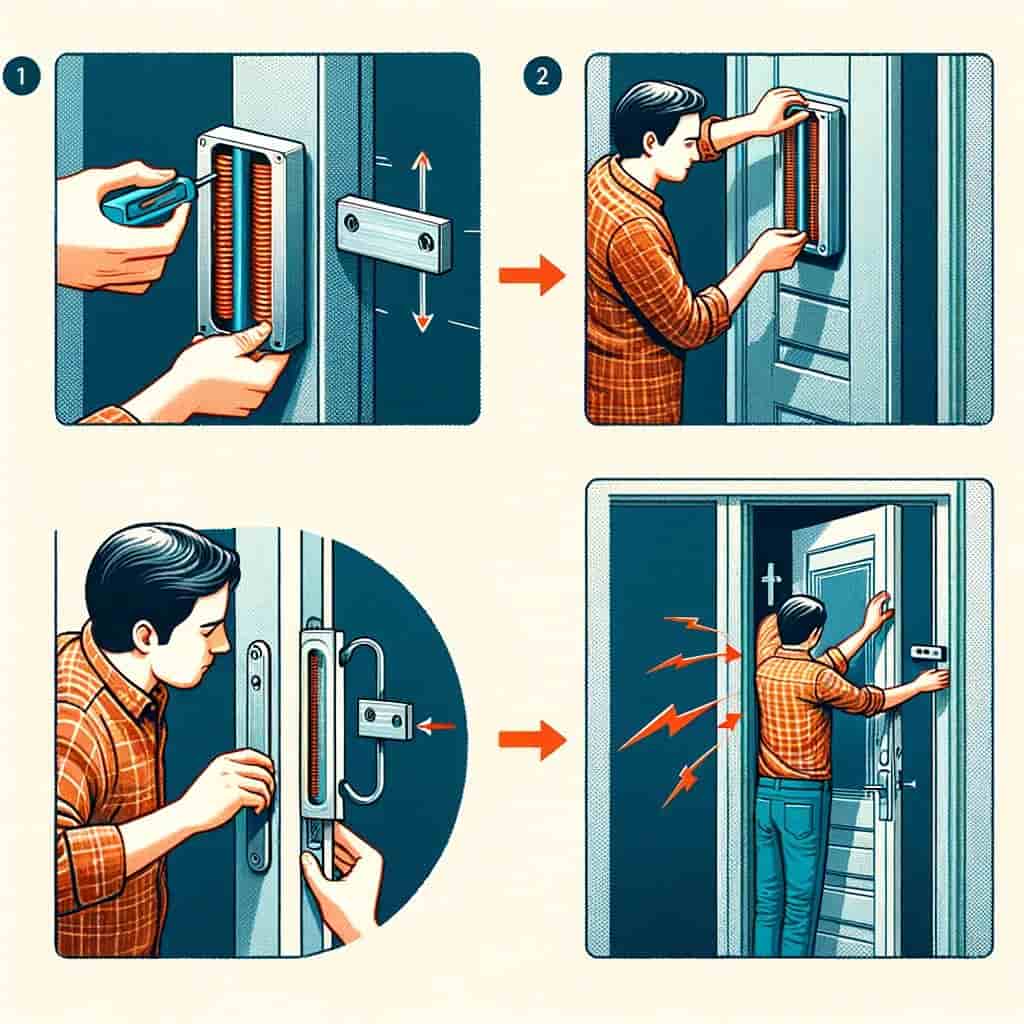 1

2