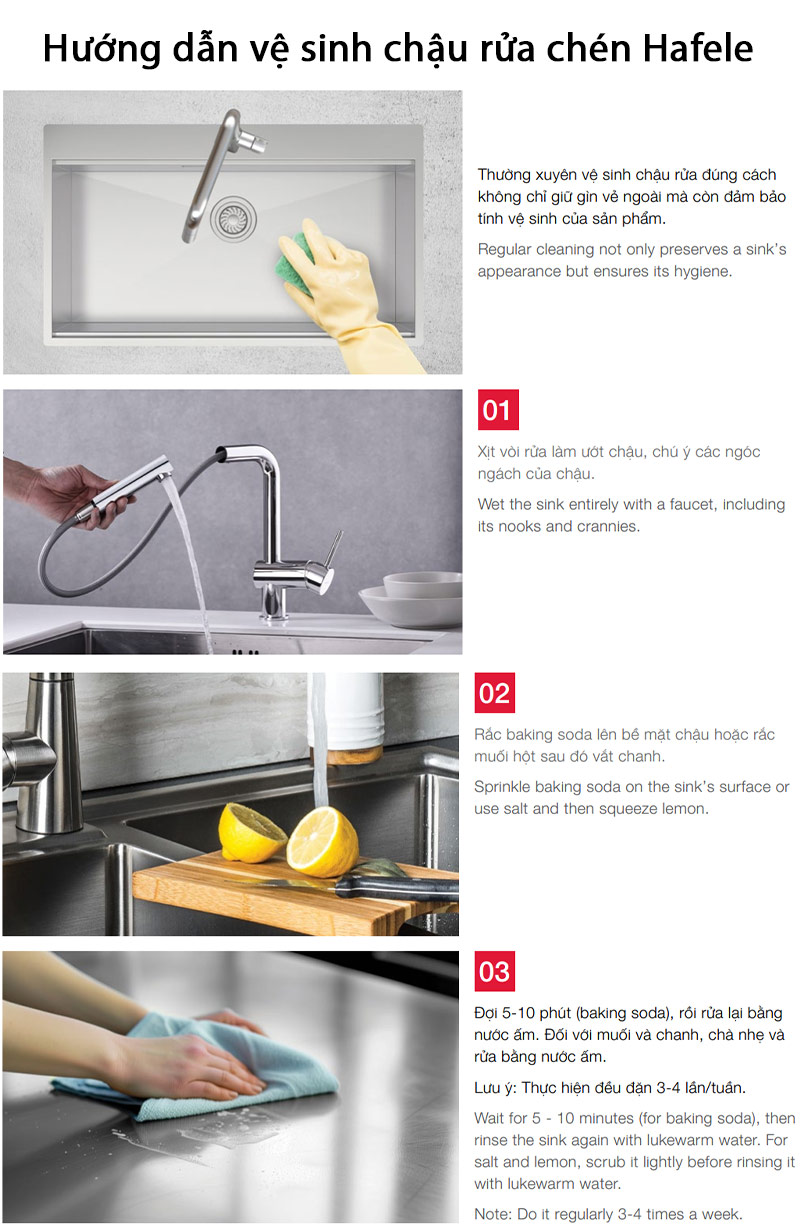 Hướng dẫn vệ sinh chậu rửa chén Hafele

Thường xuyên vệ sinh chậu rửa đúng cách không chỉ giữ gìn vẻ ngoài mà còn đảm bảo tính vệ sinh của sản phẩm.

Regular cleaning not only preserves a sink's appearance but ensures its hygiene.

01

Xịt vòi rửa làm ướt chậu, chú ý các ngóc ngách của chậu.

Wet the sink entirely with a faucet, including its nooks and crannies.

02

Rắc baking soda lên bề mặt chậu hoặc rắc muối hột sau đó vắt chanh.

Sprinkle baking soda on the sink's surface or use salt and then squeeze lemon.

03

Đợi 5-10 phút (baking soda), rồi rửa lại bằng nước ấm. Đối với muối và chanh, chà nhẹ và rửa bằng nước ấm.

Lưu ý: Thực hiện đều đặn 3-4 lần/tuần.

Wait for 5 - 10 minutes (for baking soda), then rinse the sink again with lukewarm water. For salt and lemon, scrub it lightly before rinsing it with lukewarm water.

Note: Do it regularly 3-4 times a week.