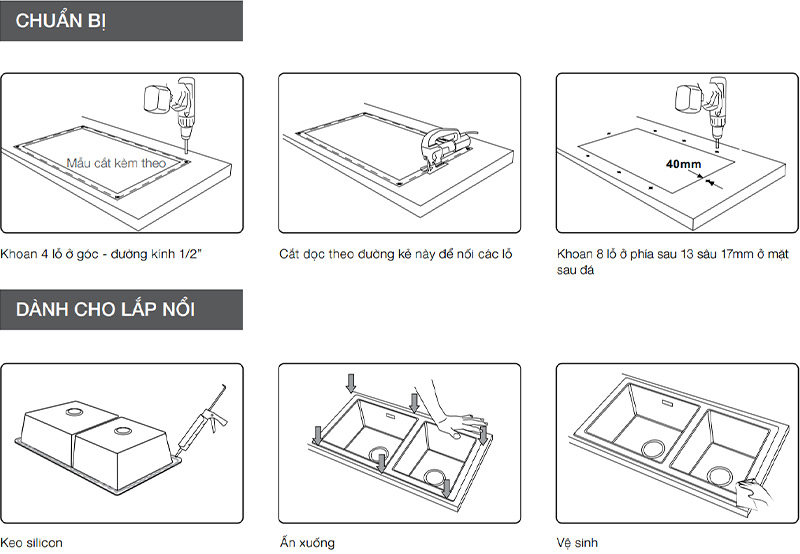 CHUẨN BỊ

Mẫu cắt kèm theo

Khoan 4 lỗ ở góc - đường kính 1/2"

Cắt dọc theo đường kẻ này để nối các lỗ

40mm

Khoan 8 lỗ ở phía sau 13 sâu 17mm ở mặt sau đá

DÀNH CHO LẮP NỔI

Keo silicon

Ấn xuống

Vệ sinh