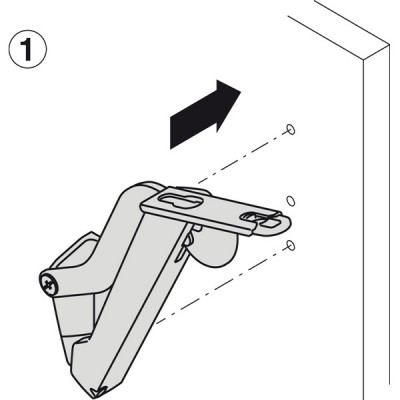 1