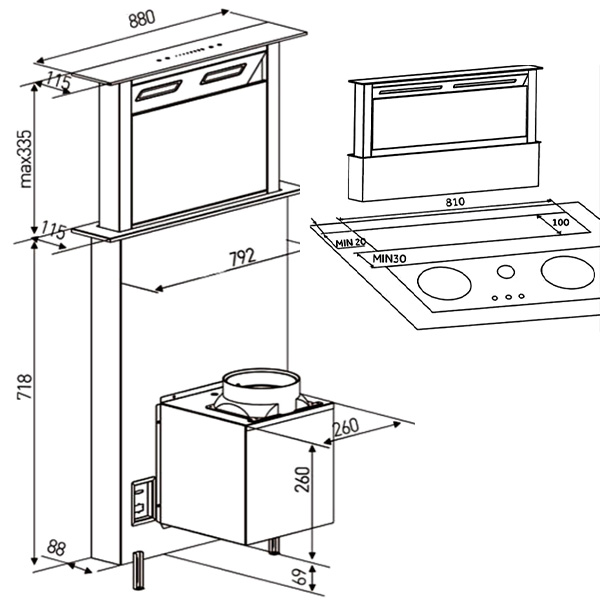 880
115
max335
115
792
718
260
260
88
69
810
100
MIN 20
MIN30