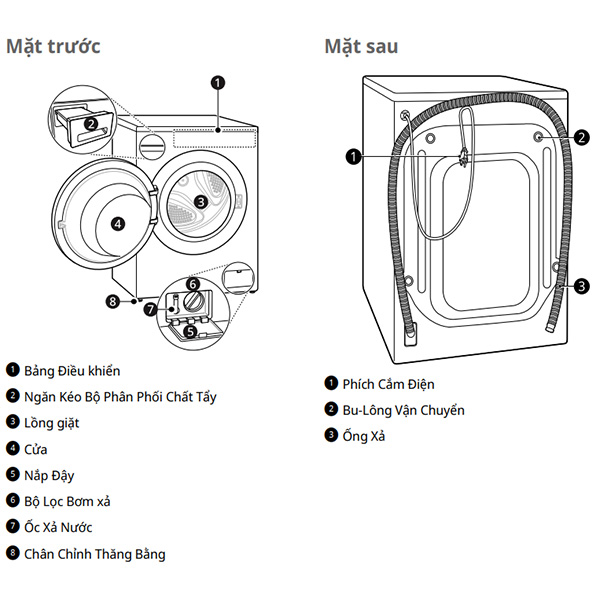 Mặt trước

1
2
3
4
5
6
7
8

1 Bảng Điều khiển
2 Ngăn Kéo Bộ Phân Phối Chất Tẩy
3 Lồng giặt
4 Cửa
5 Nắp Đậy
6 Bộ Lọc Bơm xả
7 Ốc Xả Nước
8 Chân Chỉnh Thăng Bằng

Mặt sau

1
2
3

1 Phích Cắm Điện
2 Bu-Lông Vận Chuyển
3 Ống Xả